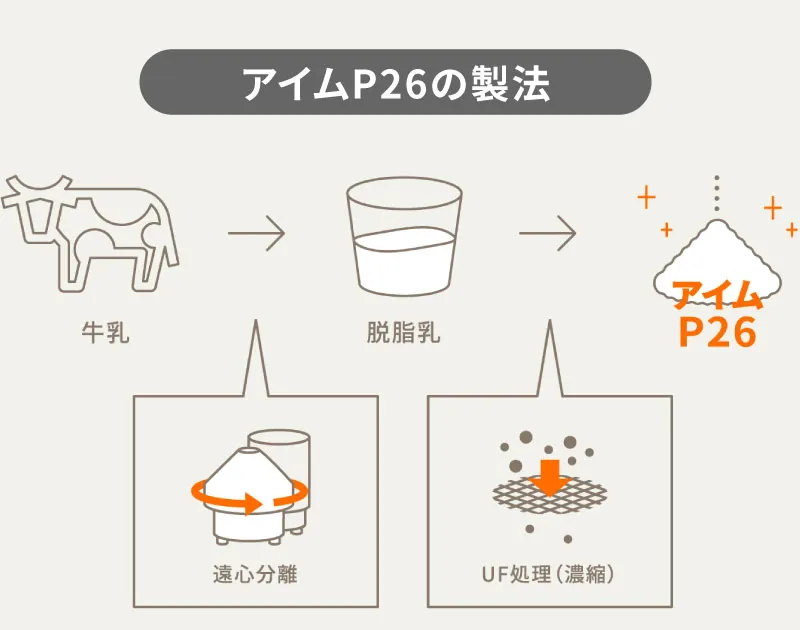 アイムP26の製法

牛乳

脱脂乳

アイム
P26

遠心分離

UF処理（濃縮）